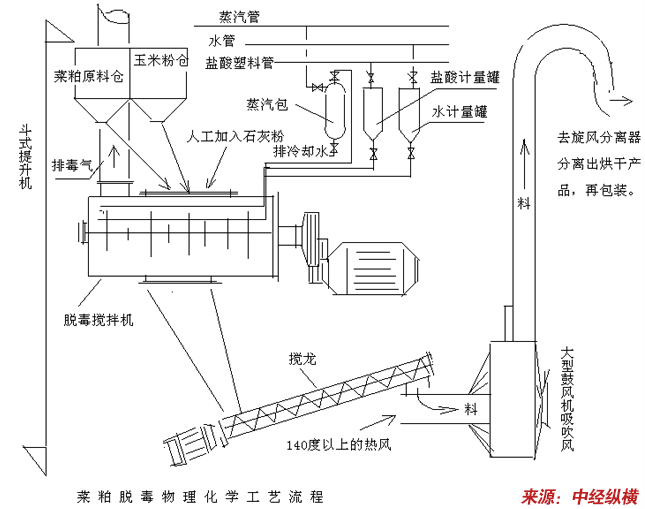 蒸汽管
水管
盐酸塑料管
菜粕原料仓
玉米粉仓
盐酸计量罐
蒸汽包
水计量罐
斗式提升机
人工加入石灰粉
排冷却水
排毒气
去旋风分离器分离出烘干产品，再包装。
料
脱毒搅拌机
搅龙
大型鼓风机吸吹风
料
140度以上的热风
菜粕脱毒物理化学工艺流程
来源：中经纵横