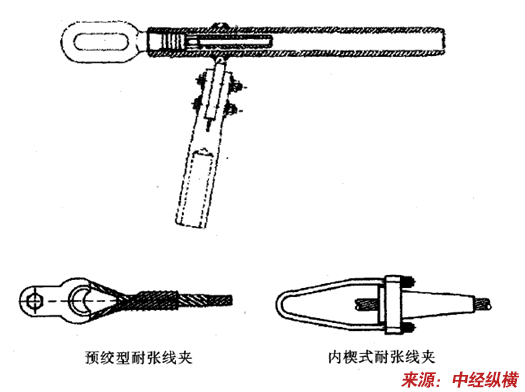 预绞型耐张线夹

内楔式耐张线夹

来源：中经纵横